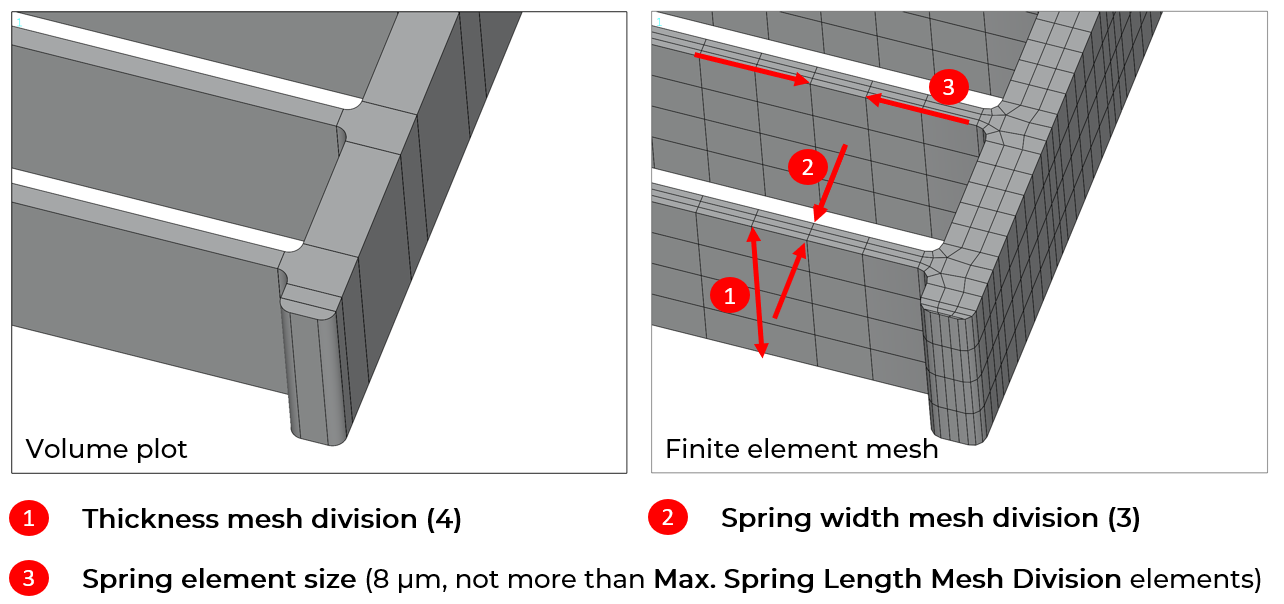 Volume plot

3

2

1

Finite element mesh

1 Thickness mesh division (4)

2 Spring width mesh division (3)

3 Spring element size (8 μm, not more than Max. Spring Length Mesh Division elements)