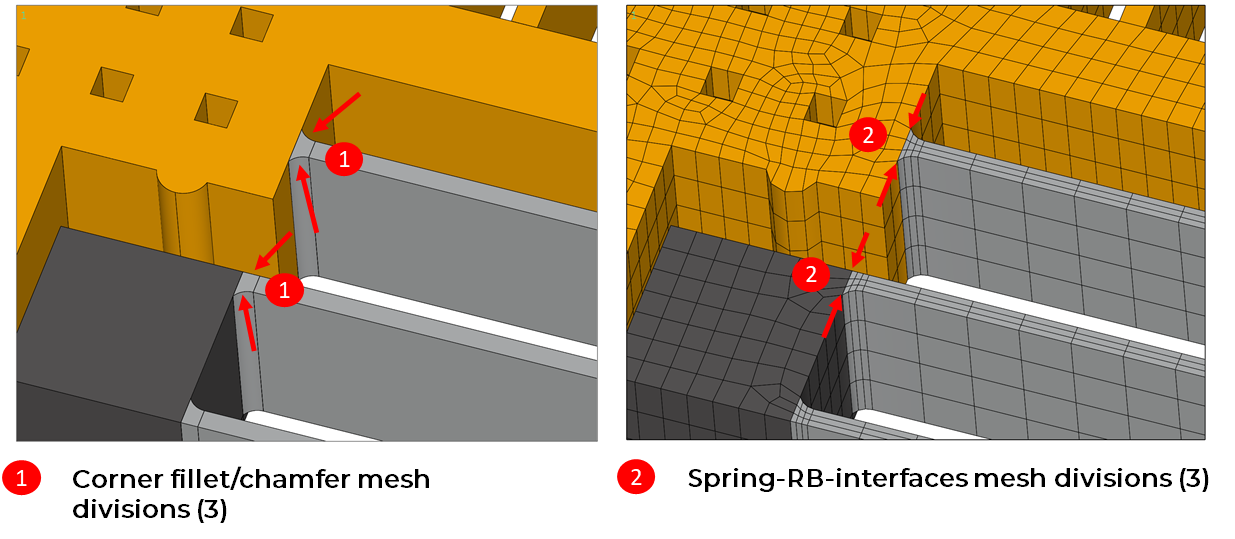 1

1

2

2

1 Corner fillet/chamfer mesh divisions (3)

2 Spring-RB-interfaces mesh divisions (3)