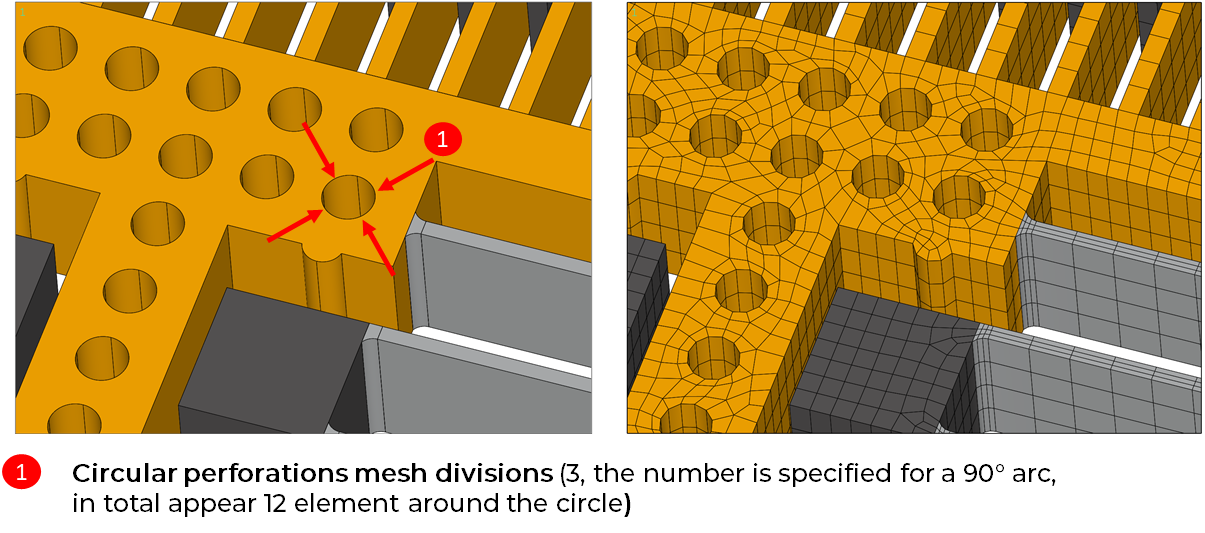 1

1 Circular perforations mesh divisions (3, the number is specified for a 90° arc, in total appear 12 element around the circle)