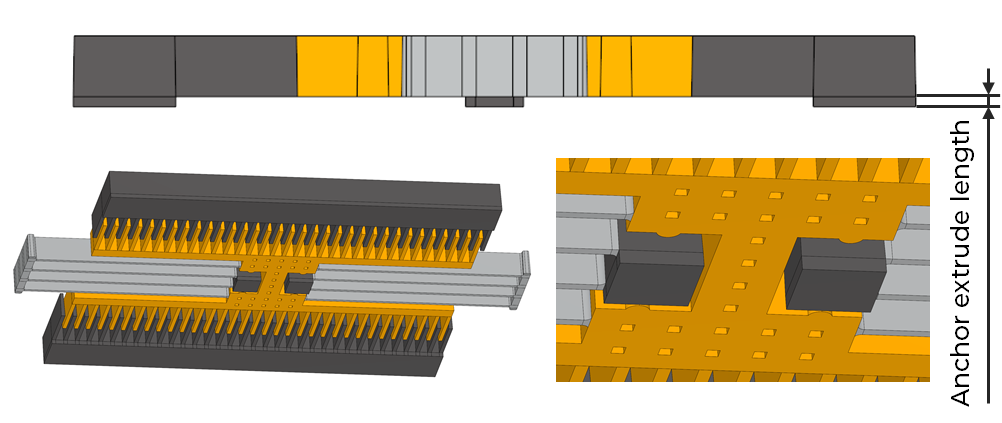 Anchor extrude length